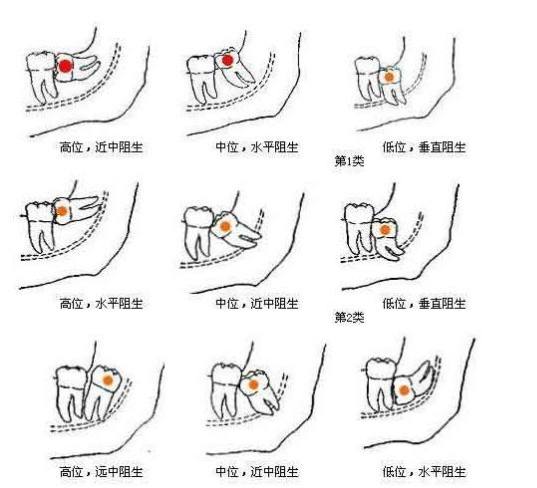 高位，近中阻生

中位，水平阻生

低位，垂直阻生

第1类

高位，水平阻生

中位，近中阻生

低位，垂直阻生

第2类

高位，远中阻生

中位，近中阻生

低位，水平阻生